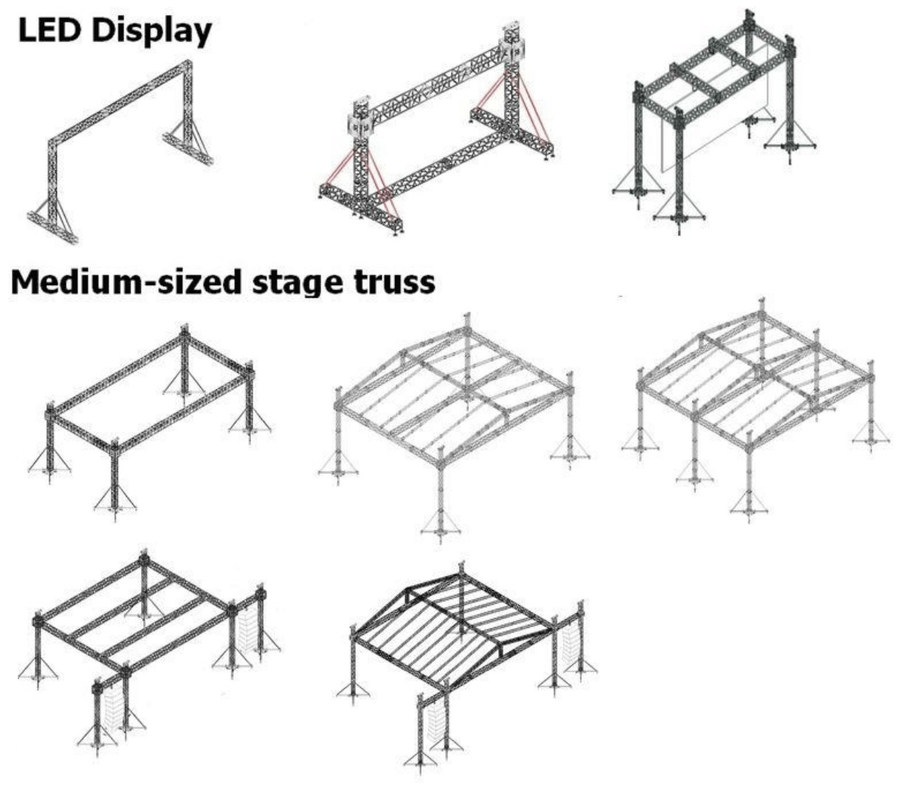 LED Display

Medium-sized stage truss