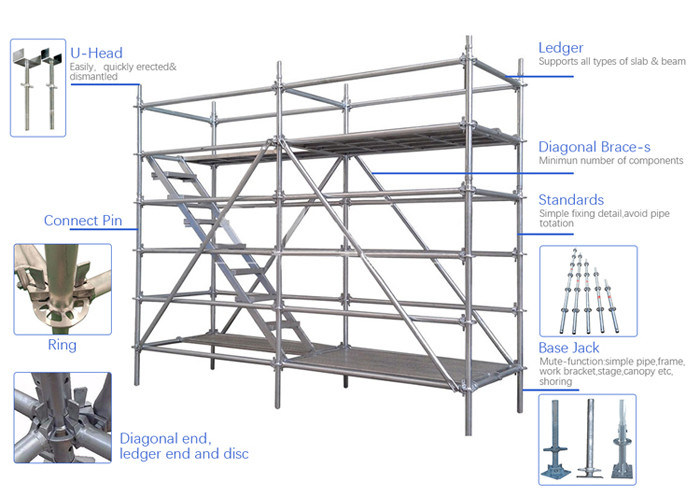 U-Head
Easily, quickly erected& dismantled

Connect Pin

Ring

Diagonal end, ledger end and disc

Ledger
Supports all types of slab & beam

Diagonal Brace-s
Minimun number of components

Standards
Simple fixing detail,avoid pipe totation

Base Jack
Mute-function:simple pipe,frame, work bracket,stage,canopy etc, shoring