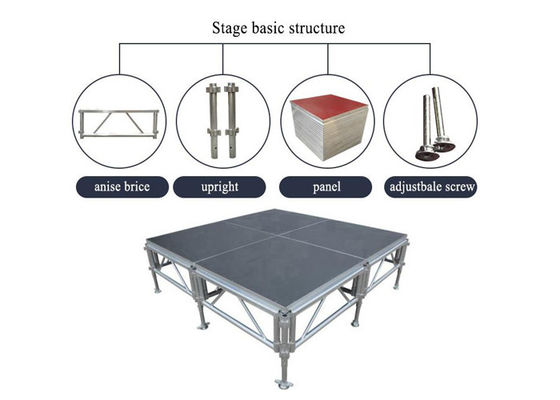 Stage basic structure

anise brice

upright

panel

adjustbale screw