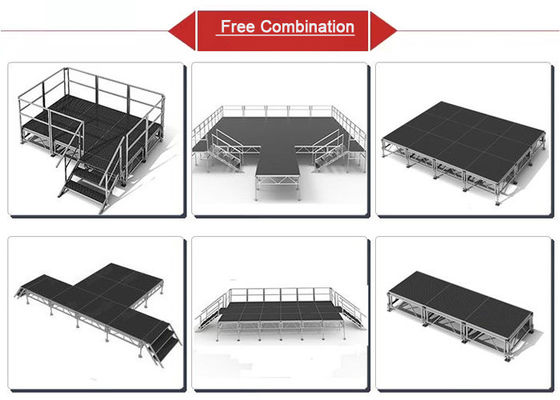 Free Combination